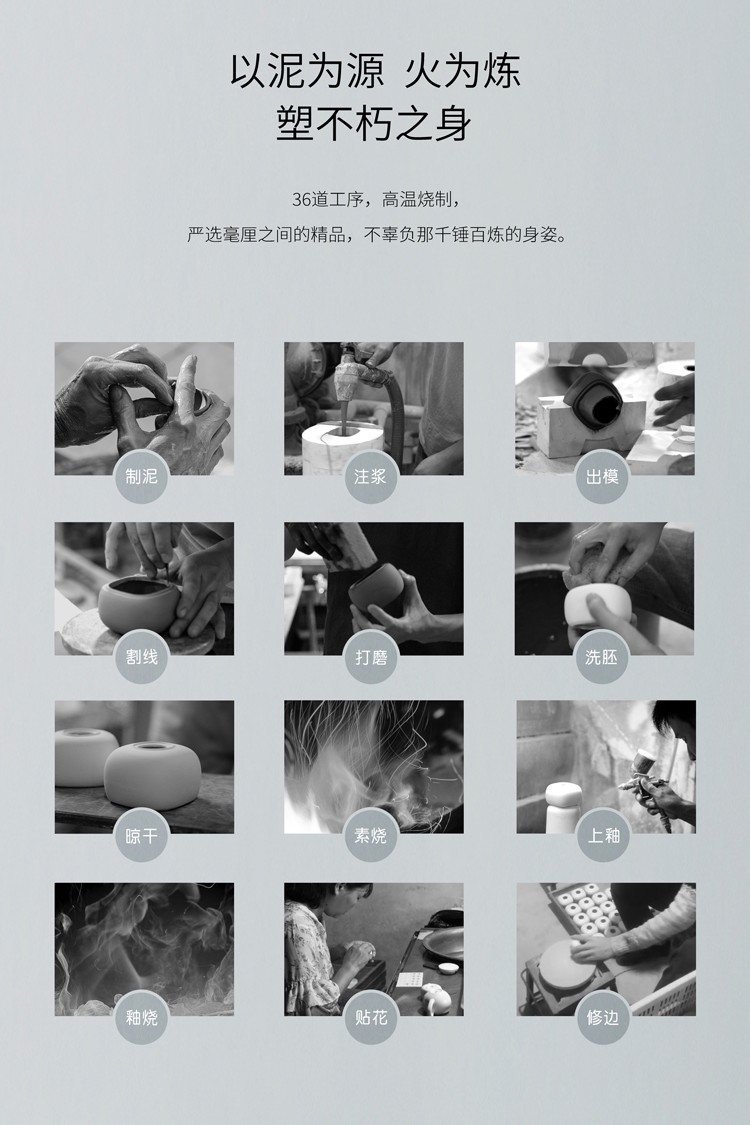 以泥为源 火为炼
塑不朽之身

36道工序，高温烧制，
严选毫厘之间的精品，不辜负那千锤百炼的身姿。

制泥

注浆

出模

割线

打磨

洗胚

晾干

素烧

上釉

釉烧

贴花

修边